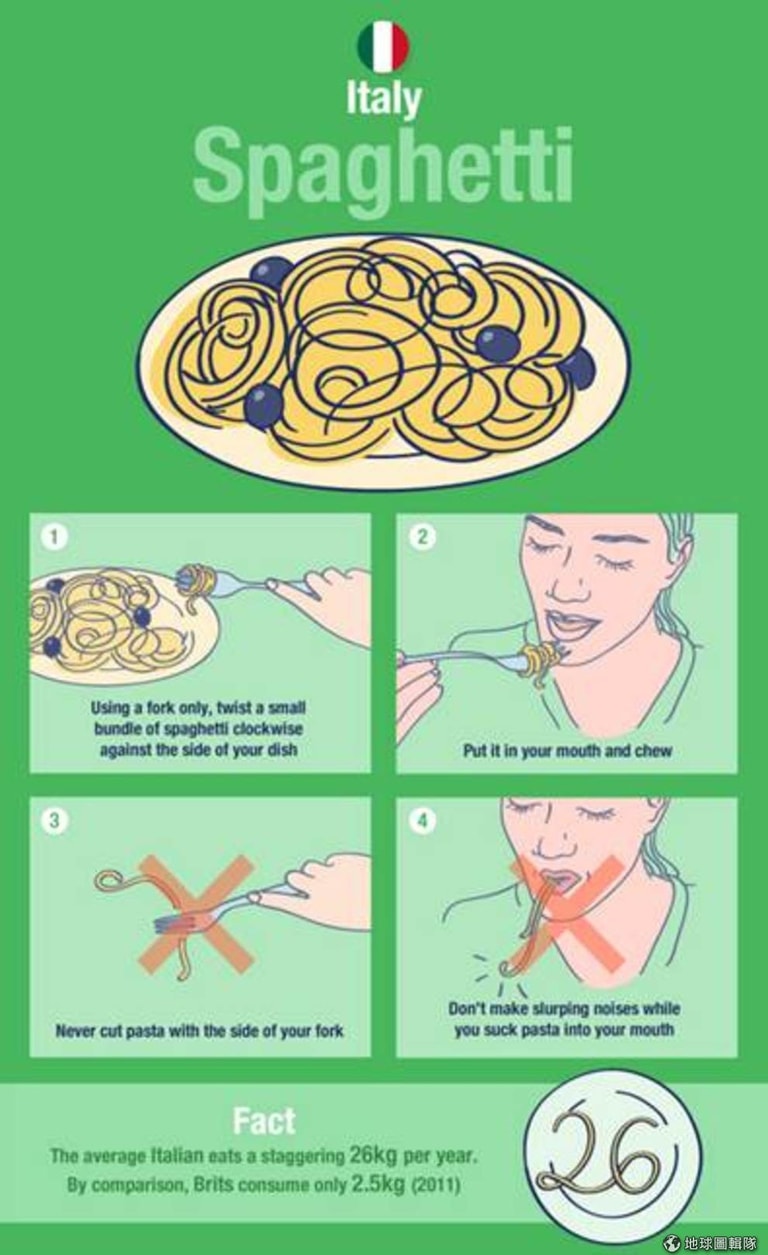 Italy

Spaghetti

1

Using a fork only, twist a small bundle of spaghetti clockwise against the side of your dish

2

Put it in your mouth and chew

3

Never cut pasta with the side of your fork

4

Don't make slurping noises while you suck pasta into your mouth

Fact

The average Italian eats a staggering 26kg per year. By comparison, Brits consume only 2.5kg (2011)

26

地球圖輯隊